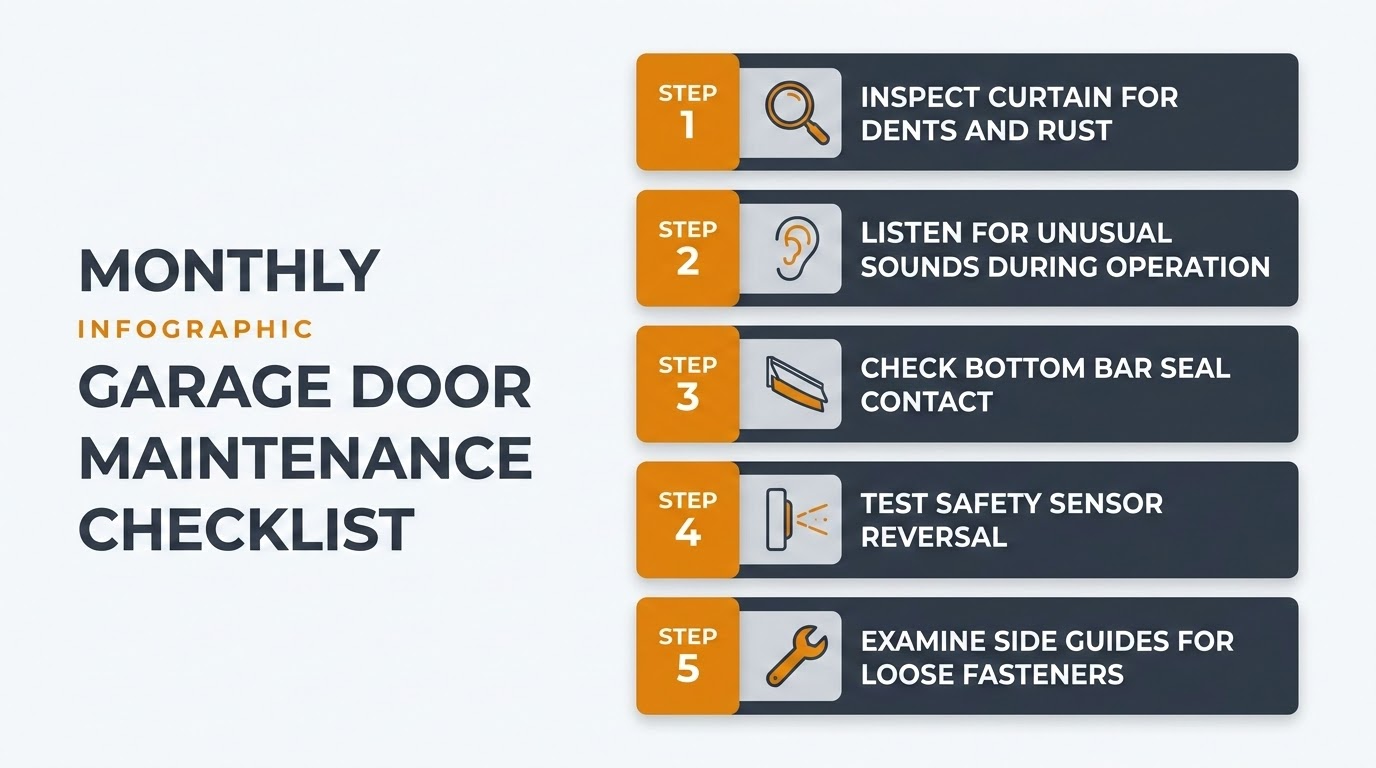 MONTHLY
INFOGRAPHIC
GARAGE DOOR MAINTENANCE CHECKLIST

STEP 1
INSPECT CURTAIN FOR DENTS AND RUST

STEP 2
LISTEN FOR UNUSUAL SOUNDS DURING OPERATION

STEP 3
CHECK BOTTOM BAR SEAL CONTACT

STEP 4
TEST SAFETY SENSOR REVERSAL

STEP 5
EXAMINE SIDE GUIDES FOR LOOSE FASTENERS