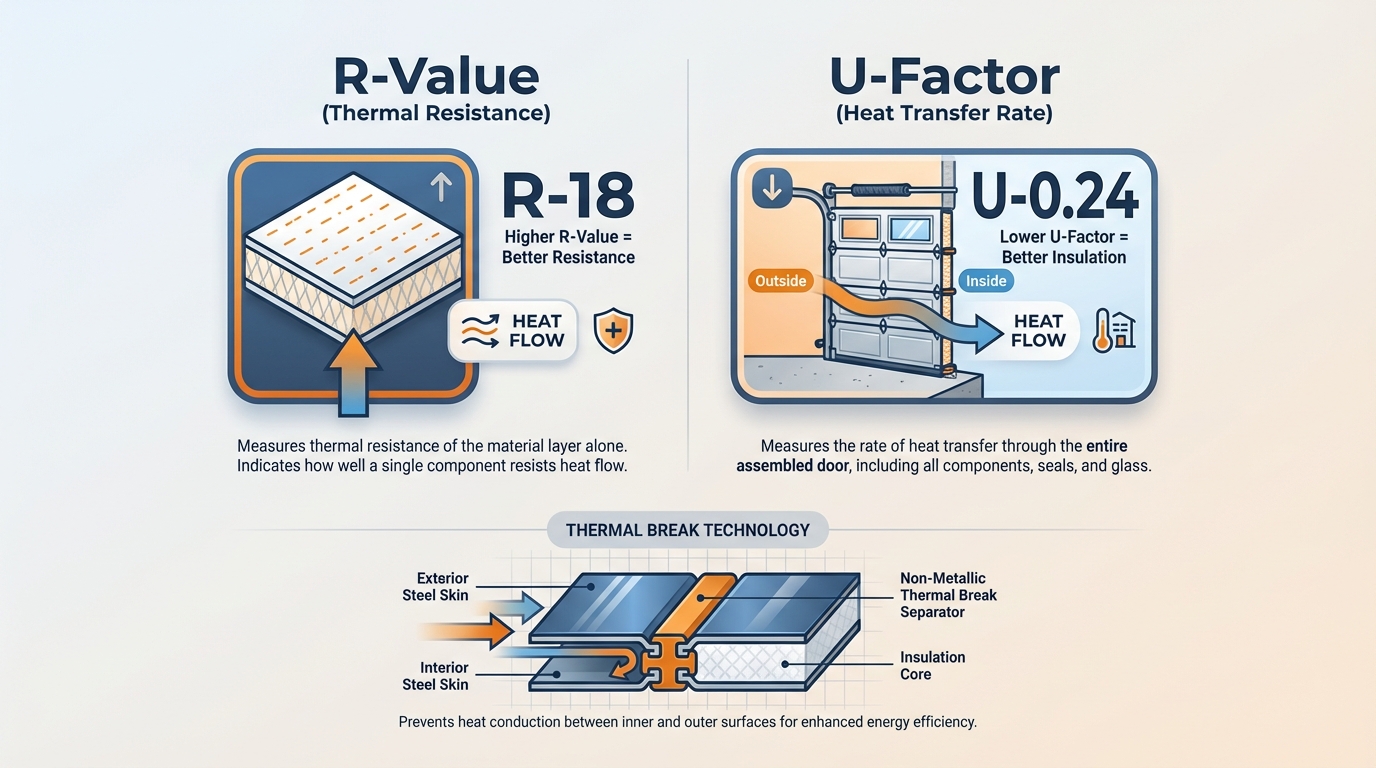 R-Value
(Thermal Resistance)

R-18
Higher R-Value = Better Resistance

HEAT FLOW

Measures thermal resistance of the material layer alone. Indicates how well a single component resists heat flow.

U-Factor
(Heat Transfer Rate)

U-0.24
Lower U-Factor = Better Insulation

Outside
Inside
HEAT FLOW

Measures the rate of heat transfer through the entire assembled door, including all components, seals, and glass.

THERMAL BREAK TECHNOLOGY

Exterior Steel Skin
Interior Steel Skin
Non-Metallic Thermal Break Separator
Insulation Core

Prevents heat conduction between inner and outer surfaces for enhanced energy efficiency.